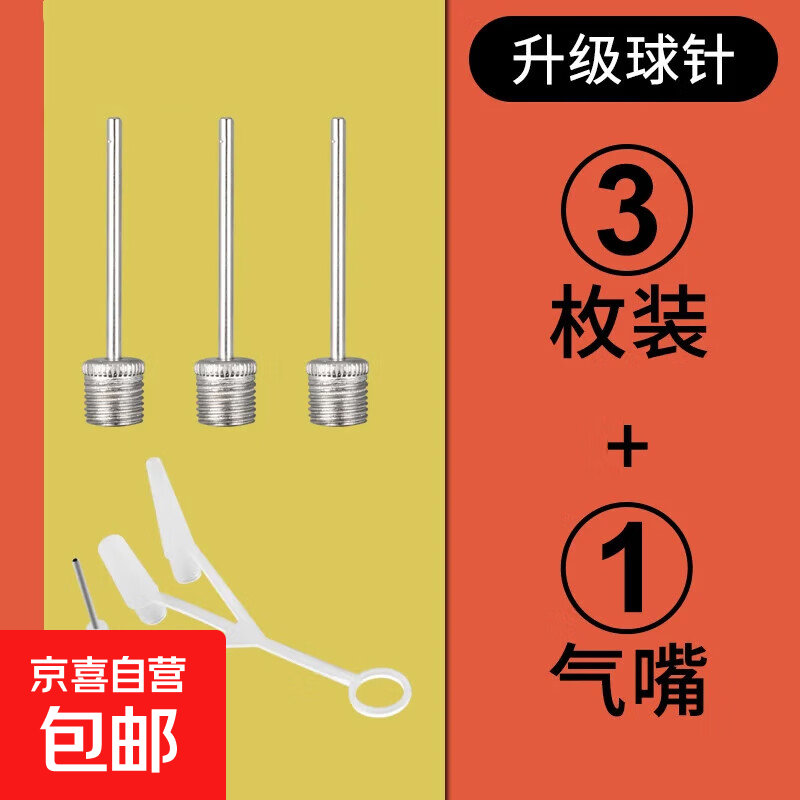 升级球针

③
枚装

+

①
气嘴

京喜自营
包邮